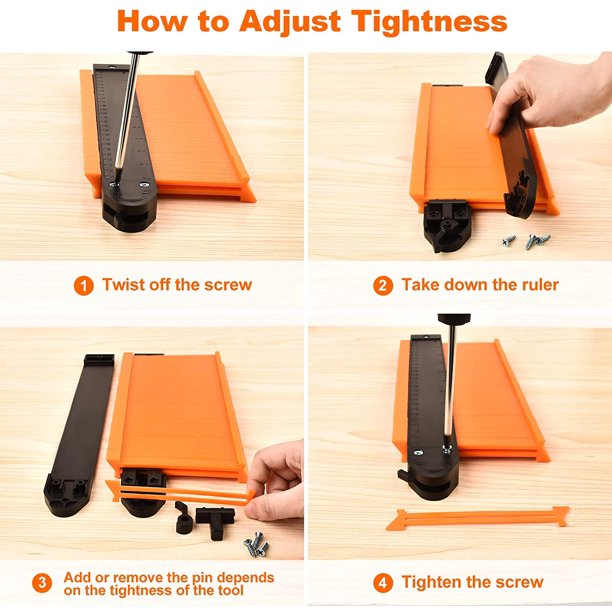 How to Adjust Tightness

1 Twist off the screw

2 Take down the ruler

3 Add or remove the pin depends on the tightness of the tool

4 Tighten the screw